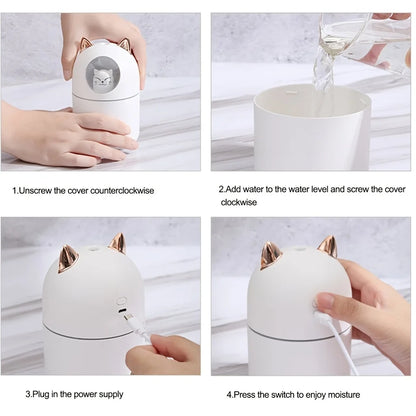 1.Unscrew the cover counterclockwise

2.Add water to the water level and screw the cover clockwise

3.Plug in the power supply

4.Press the switch to enjoy moisture